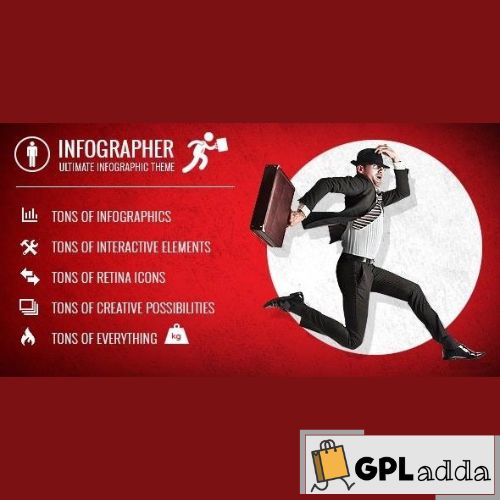 INFOGRAPHER
ULTIMATE INFOGRAPHIC THEME

TONS OF INFOGRAPHICS
TONS OF INTERACTIVE ELEMENTS
TONS OF RETINA ICONS
TONS OF CREATIVE POSSIBILITIES
TONS OF EVERYTHING kg

GPLadda